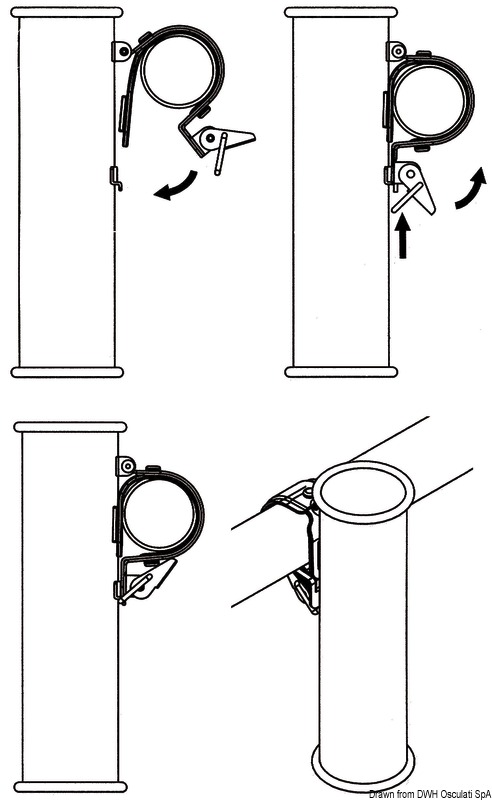 Drawn from DWH Osculati SpA